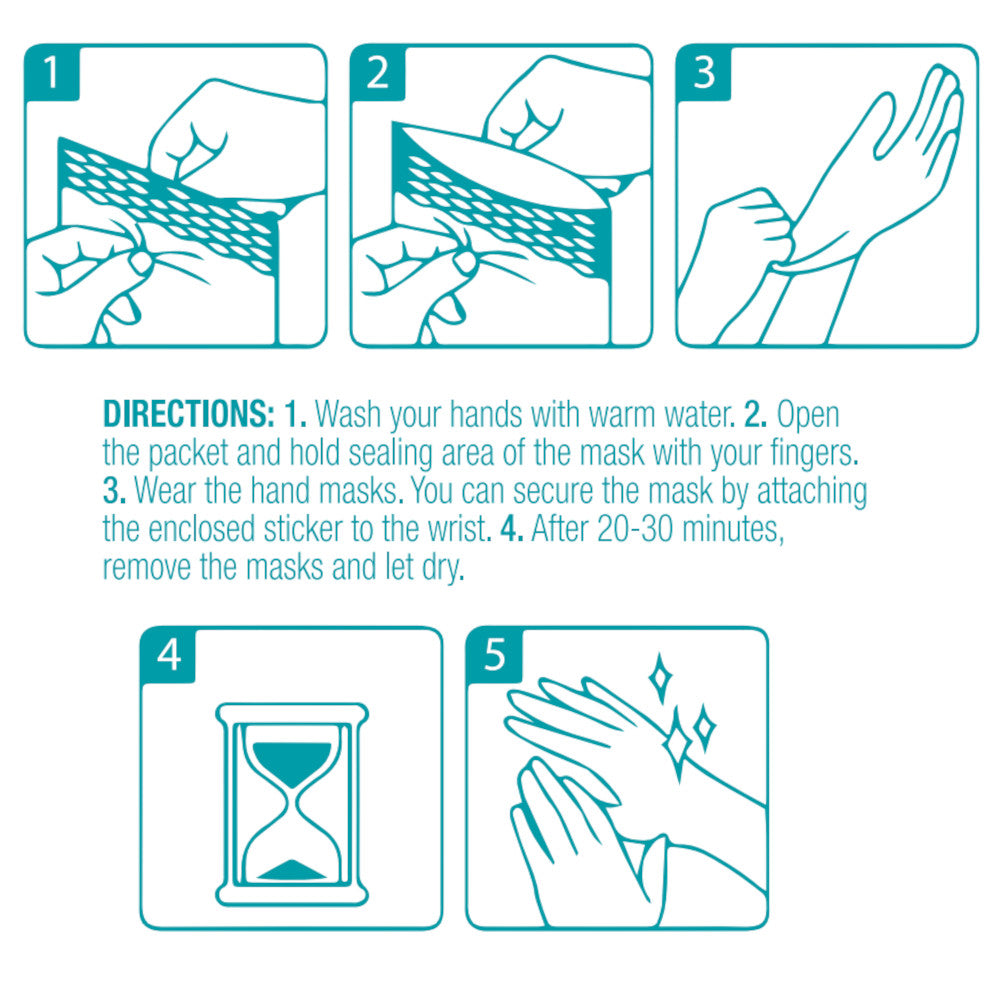 1

2

3

DIRECTIONS: 1. Wash your hands with warm water. 2. Open the packet and hold sealing area of the mask with your fingers. 3. Wear the hand masks. You can secure the mask by attaching the enclosed sticker to the wrist. 4. After 20-30 minutes, remove the masks and let dry.

4

5